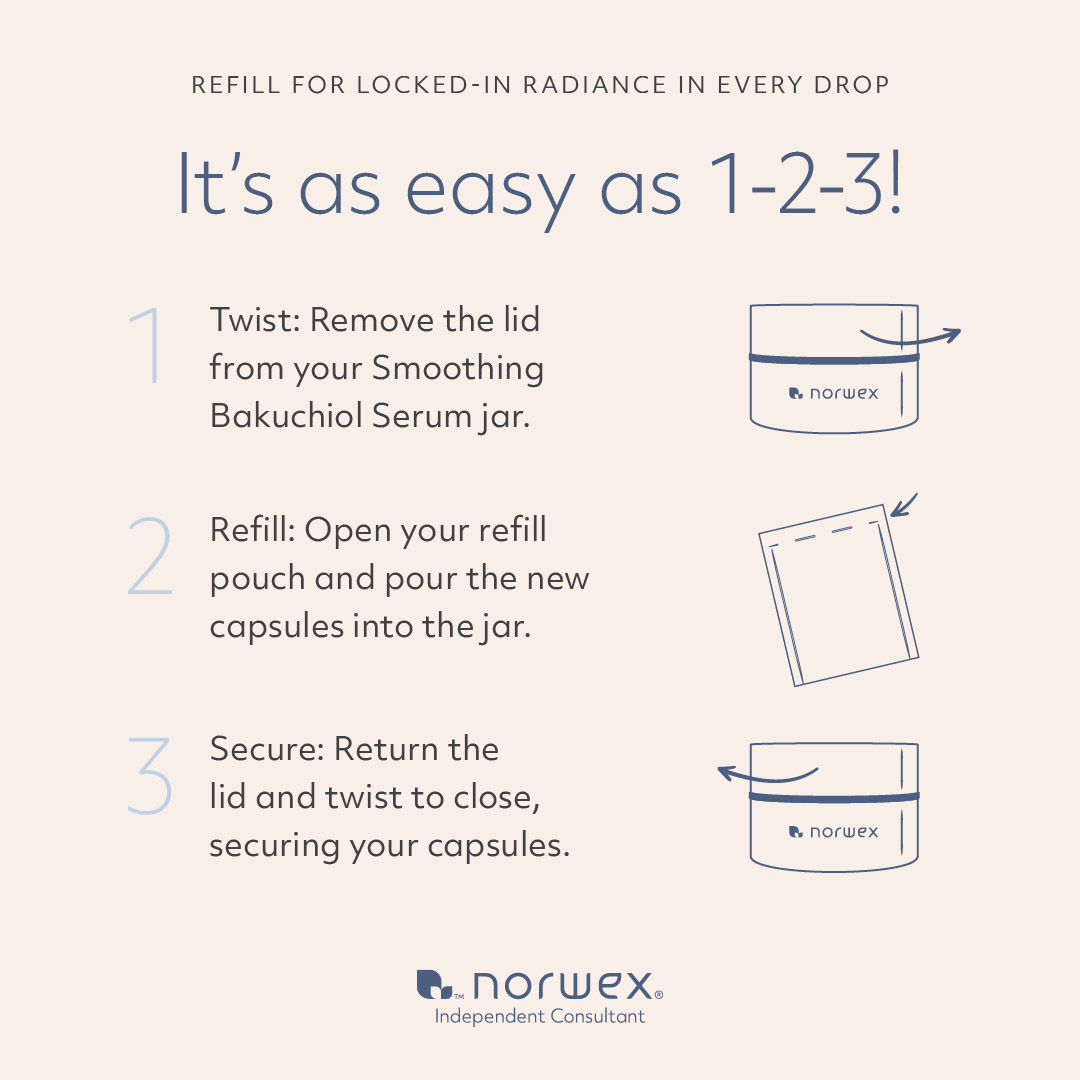 REFILL FOR LOCKED-IN RADIANCE IN EVERY DROP

It's as easy as 1-2-3!

1 Twist: Remove the lid from your Smoothing Bakuchiol Serum jar.

norwex

2 Refill: Open your refill pouch and pour the new capsules into the jar.

3 Secure: Return the lid and twist to close, securing your capsules.

norwex

™ norwex®
Independent Consultant